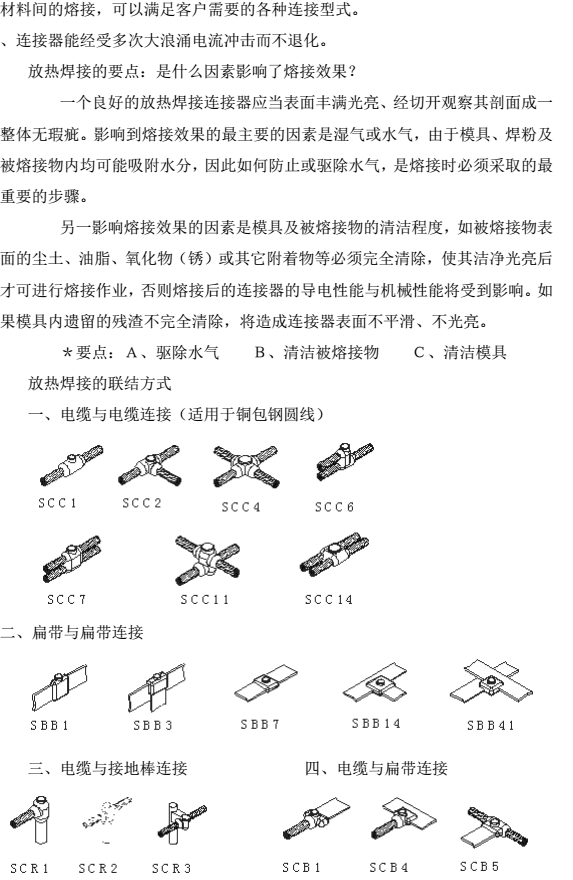 材料间的熔接，可以满足客户需要的各种连接型式。

、连接器能经受多次大浪涌电流冲击而不退化。

放热焊接的要点：是什么因素影响了熔接效果？

一个良好的放热焊接连接器应当表面丰满光亮、经切开观察其剖面成一整体无瑕疵。影响到熔接效果的最主要的因素是湿气或水气，由于模具、焊粉及被熔接物内均可能吸附水分，因此如何防止或驱除水气，是熔接时必须采取的最重要的步骤。

另一影响熔接效果的因素是模具及被熔接物的清洁程度，如被熔接物表面的尘土、油脂、氧化物（锈）或其它附着物等必须完全清除，使其洁净光亮后才可进行熔接作业，否则熔接后的连接器的导电性能与机械性能将受到影响。如果模具内遗留的残渣不完全清除，将造成连接器表面不平滑、不光亮。

＊要点：A、驱除水气　　B、清洁被熔接物　　C、清洁模具

放热焊接的联结方式

一、电缆与电缆连接（适用于铜包钢圆线）

SCC1　SCC2　SCC4　SCC6

SCC7　SCC11　SCC14

二、扁带与扁带连接

SBB1　SBB3　SBB7　SBB14　SBB41

三、电缆与接地棒连接

SCR1　SCR2　SCR3

四、电缆与扁带连接

SCB1　SCB4　SCB5