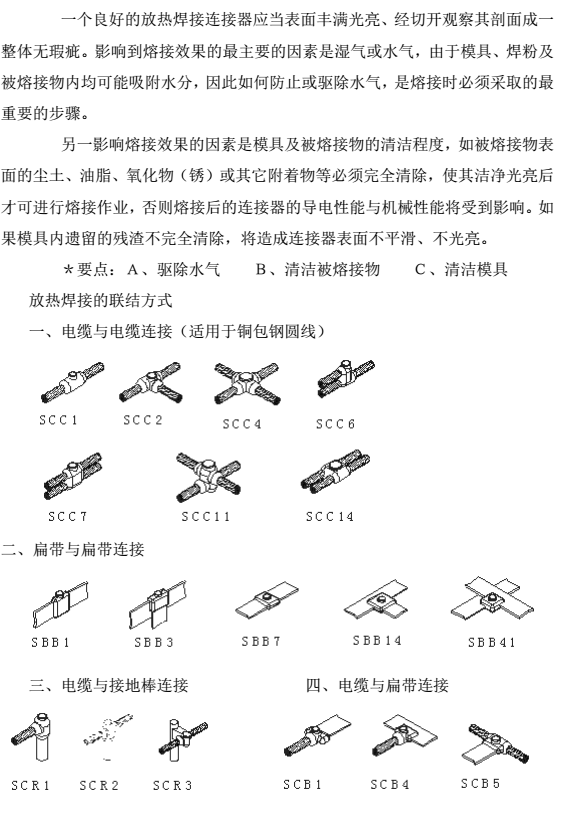 一个良好的放热焊接连接器应当表面丰满光亮、经切开观察其剖面成一整体无瑕疵。影响到熔接效果的最主要的因素是湿气或水气，由于模具、焊粉及被熔接物内均可能吸附水分，因此如何防止或驱除水气，是熔接时必须采取的最重要的步骤。

另一影响熔接效果的因素是模具及被熔接物的清洁程度，如被熔接物表面的尘土、油脂、氧化物（锈）或其它附着物等必须完全清除，使其洁净光亮后才可进行熔接作业，否则熔接后的连接器的导电性能与机械性能将受到影响。如果模具内遗留的残渣不完全清除，将造成连接器表面不平滑、不光亮。

*要点：A、驱除水气　B、清洁被熔接物　C、清洁模具

放热焊接的联结方式

一、电缆与电缆连接（适用于铜包钢圆线）

SCC1 SCC2 SCC4 SCC6

SCC7 SCC11 SCC14

二、扁带与扁带连接

SBB1 SBB3 SBB7 SBB14 SBB41

三、电缆与接地棒连接

SCR1 SCR2 SCR3

四、电缆与扁带连接

SCB1 SCB4 SCB5